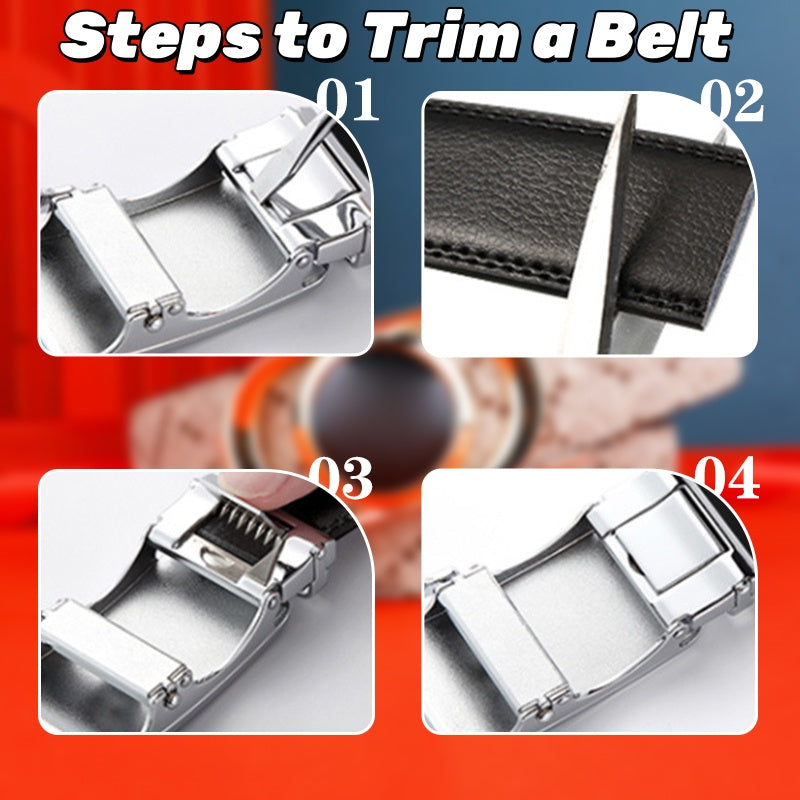 Steps to Trim a Belt

01

02

03

04